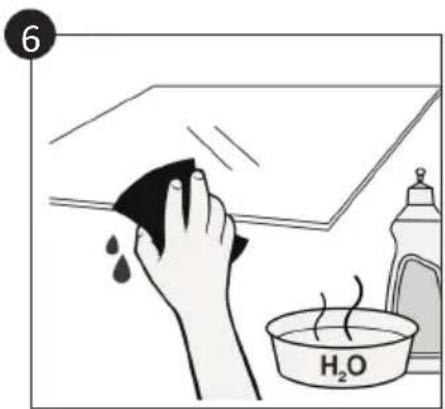 6

$H_2O$