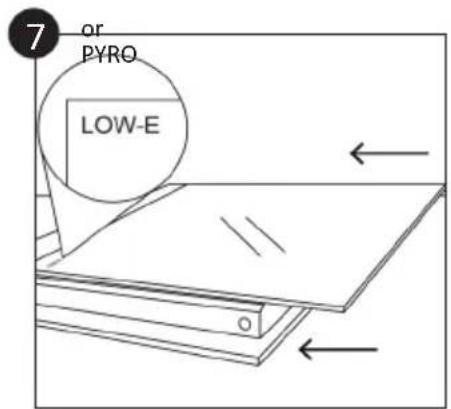 7
or
PYRO

LOW-E