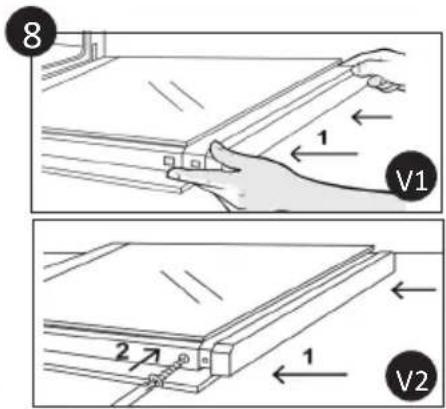 8

1

V1

2

1

V2