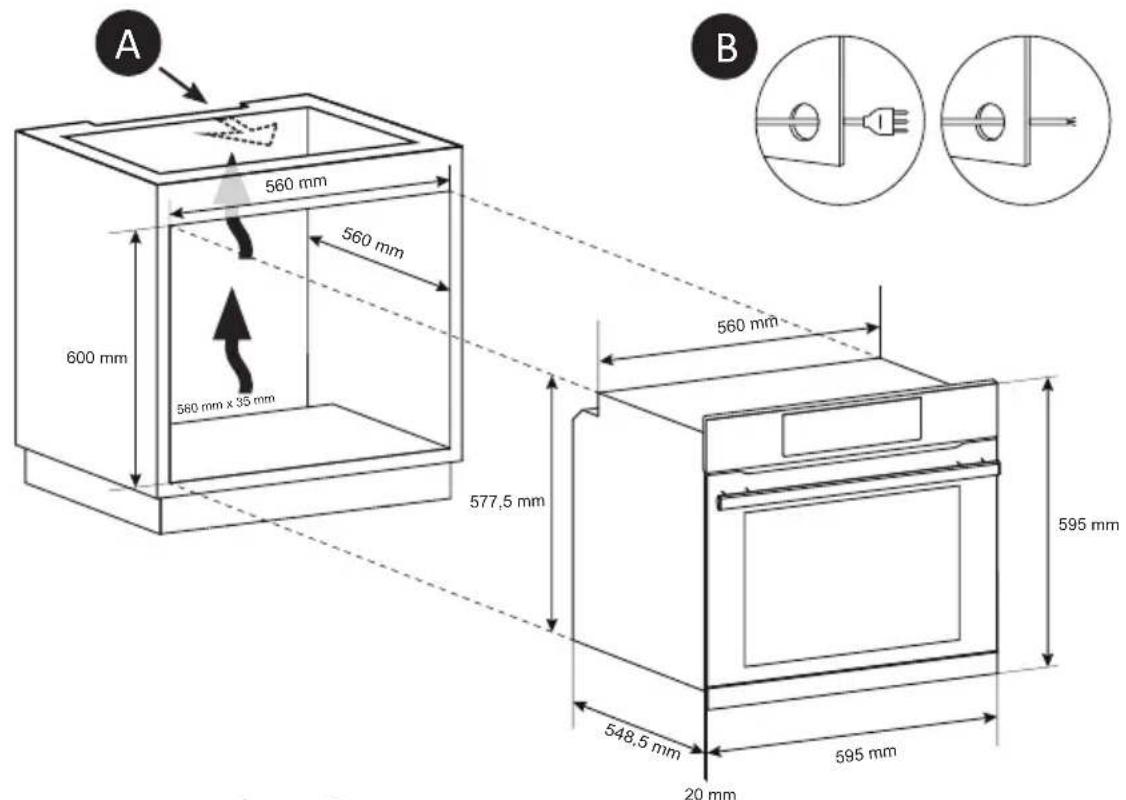 A

B

560 mm

560 mm

600 mm

560 mm x 35 mm

560 mm

577,5 mm

595 mm

548,5 mm

595 mm

20 mm