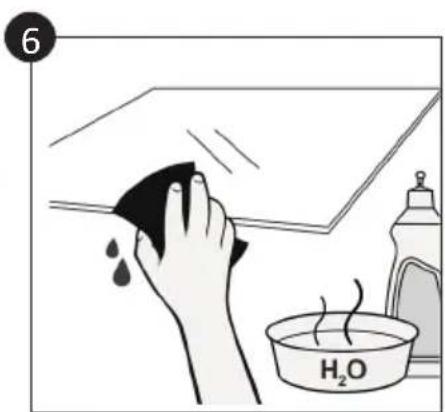 6

$H_2O$