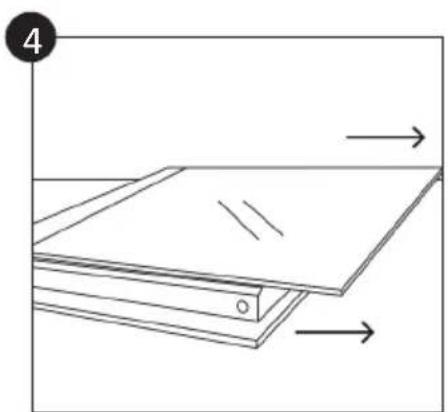 4