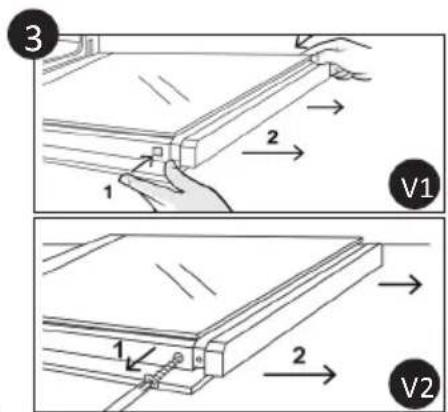 3
2
1
V1
1
2
V2