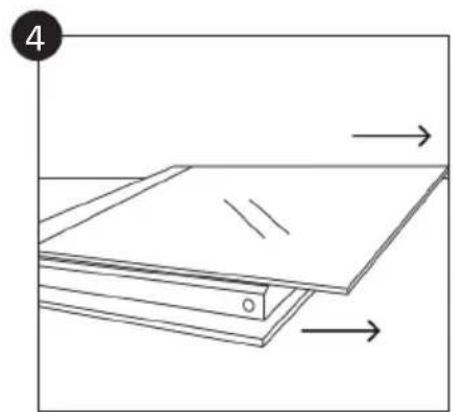 4