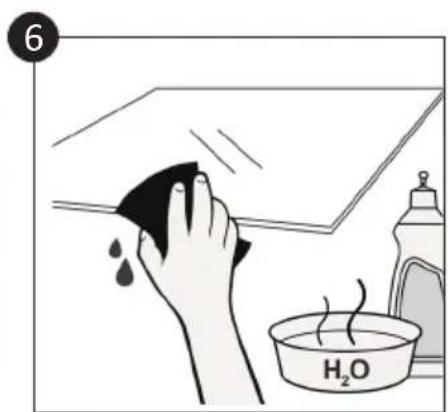 6

$H_2O$