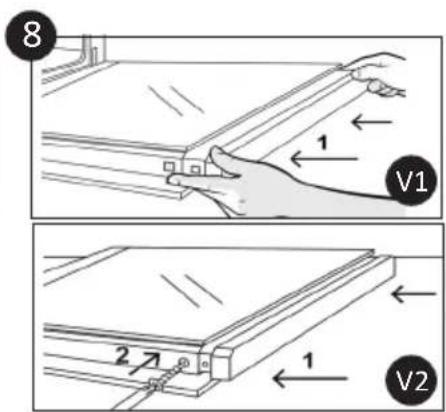 8
1
V1
2
1
V2