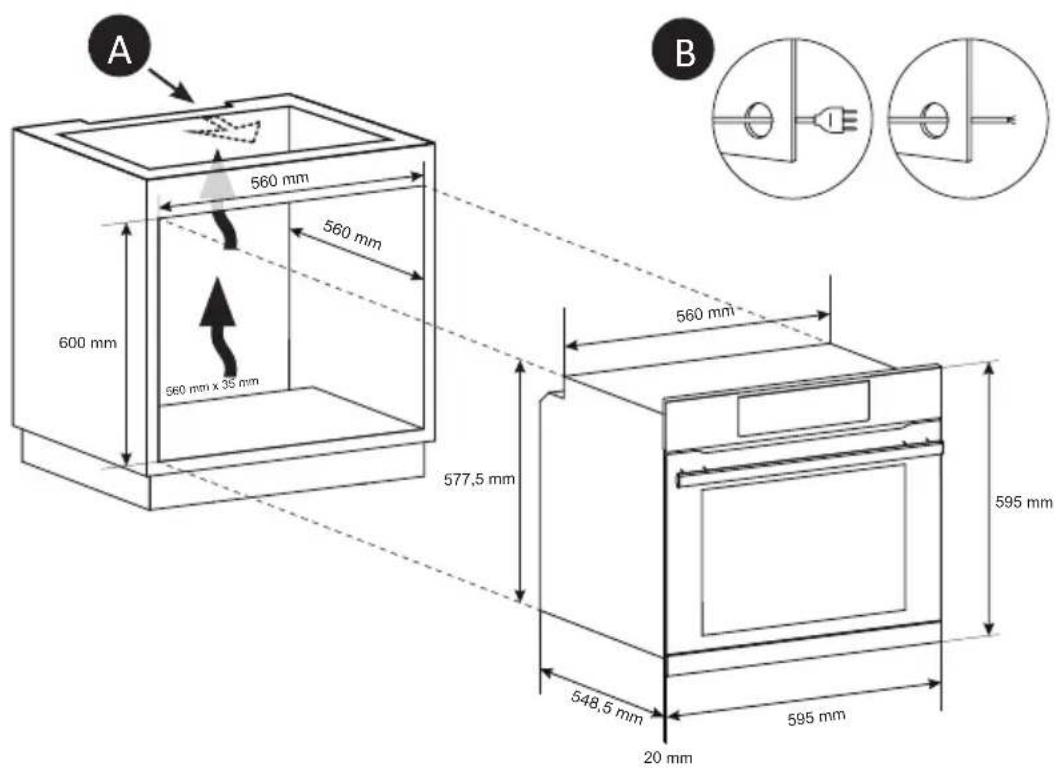 A

B

560 mm

560 mm

600 mm

560 mm x 35 mm

560 mm

577,5 mm

595 mm

548,5 mm

595 mm

20 mm