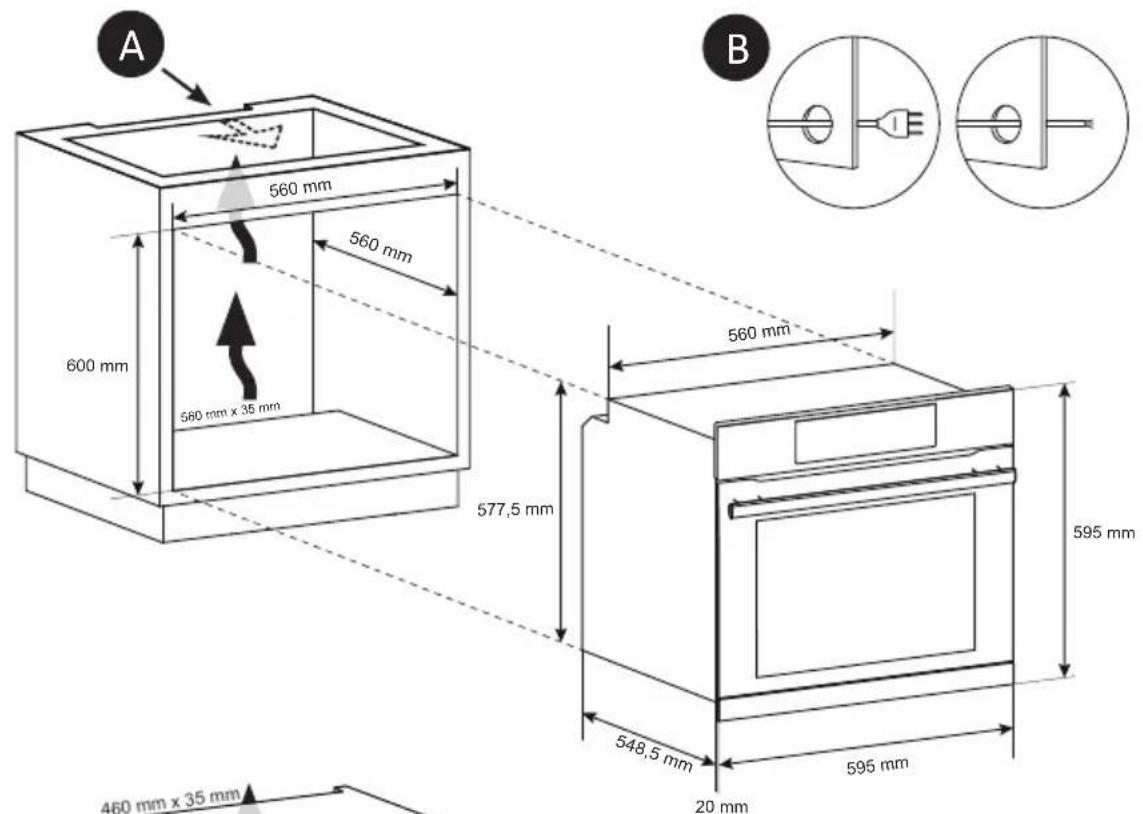 A

B

560 mm

560 mm

600 mm

560 mm x 35 mm

560 mm

577,5 mm

595 mm

548,5 mm

595 mm

20 mm

460 mm x 35 mm