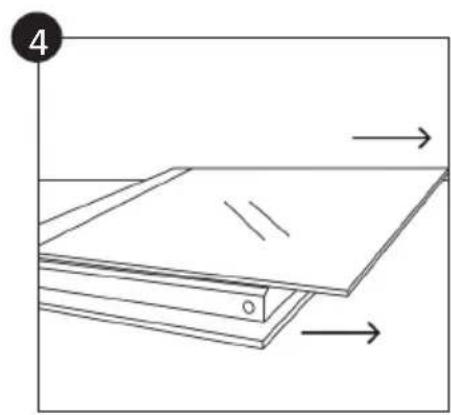 4