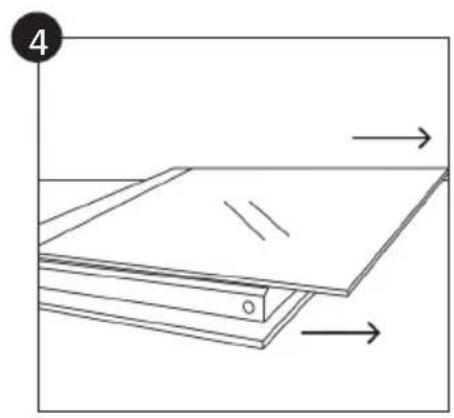 4