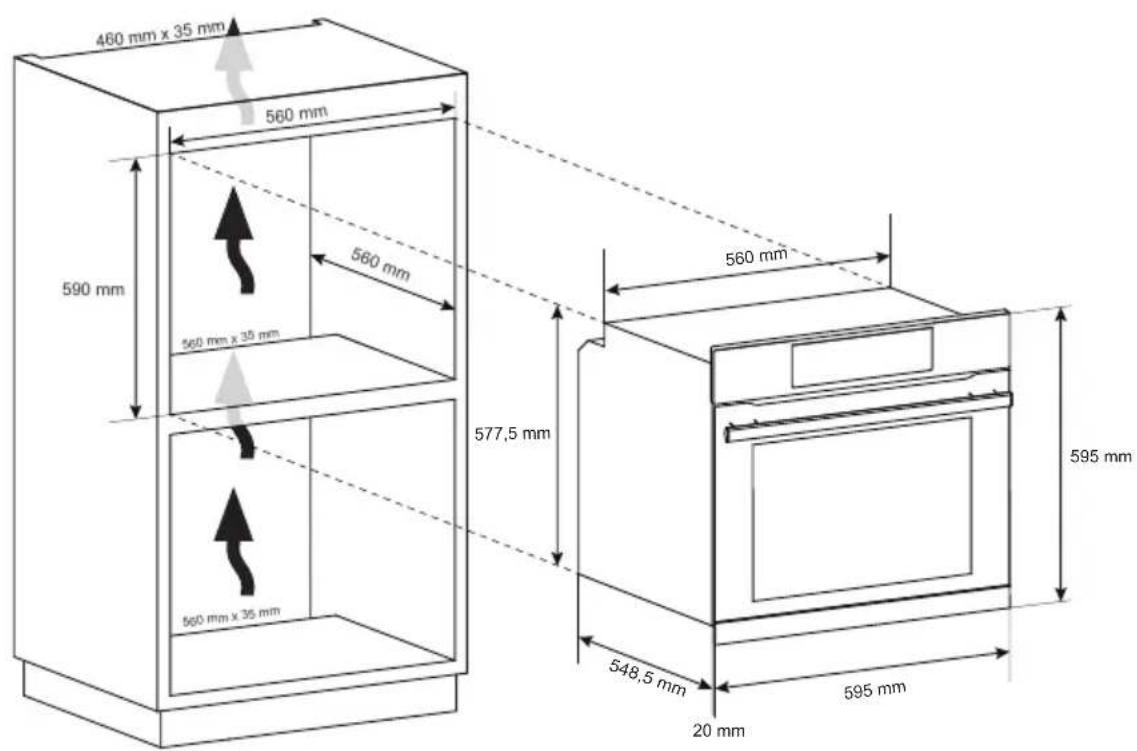 460 mm x 35 mm
560 mm
590 mm
560 mm
560 mm x 35 mm
560 mm x 35 mm
560 mm
577,5 mm
595 mm
548,5 mm
595 mm
20 mm