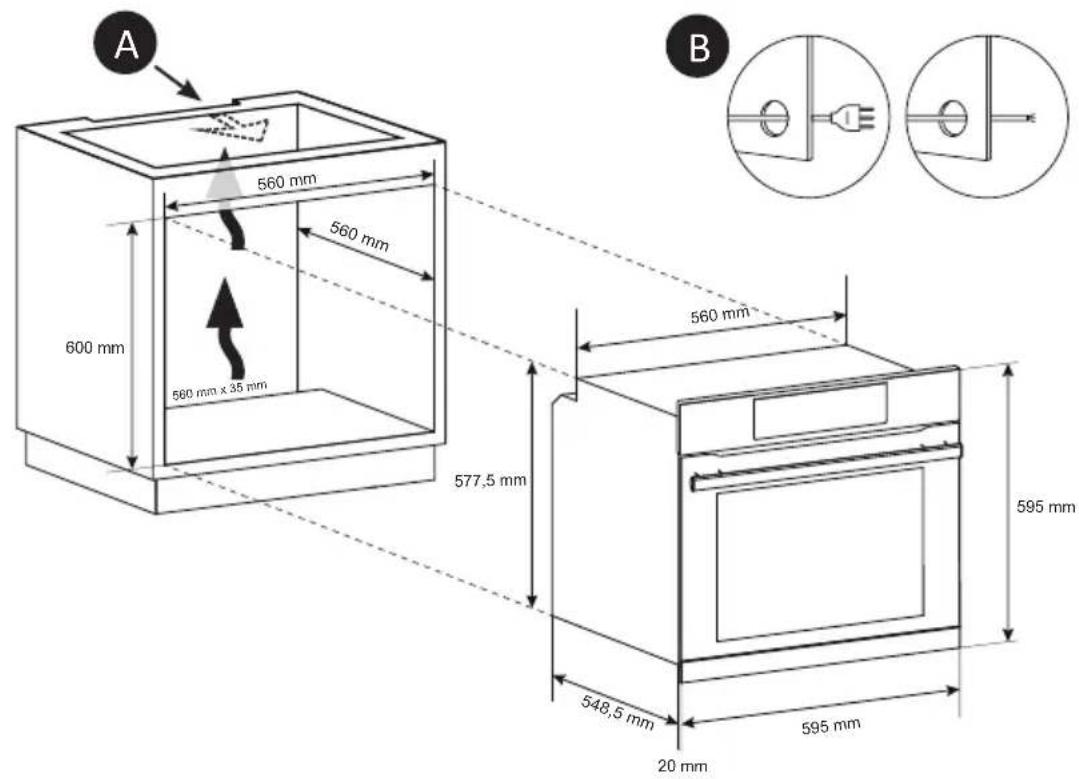 A

B

560 mm

560 mm

600 mm

560 mm x 35 mm

560 mm

577,5 mm

595 mm

548,5 mm

595 mm

20 mm