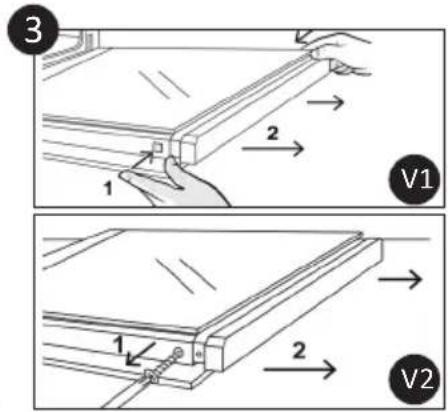 3

2

1

V1

1

2

V2