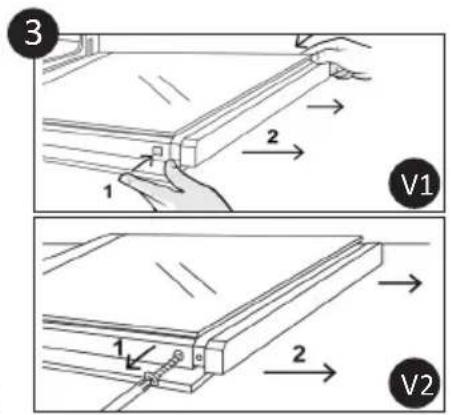 3

2

1

V1

1

2

V2