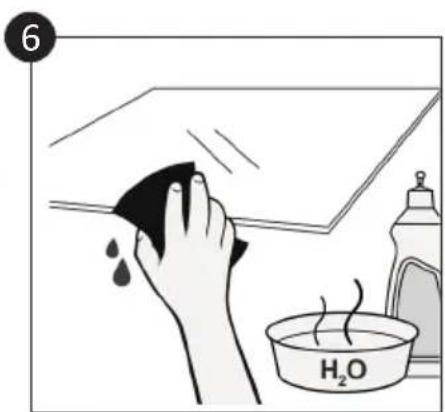 6

$H_2O$