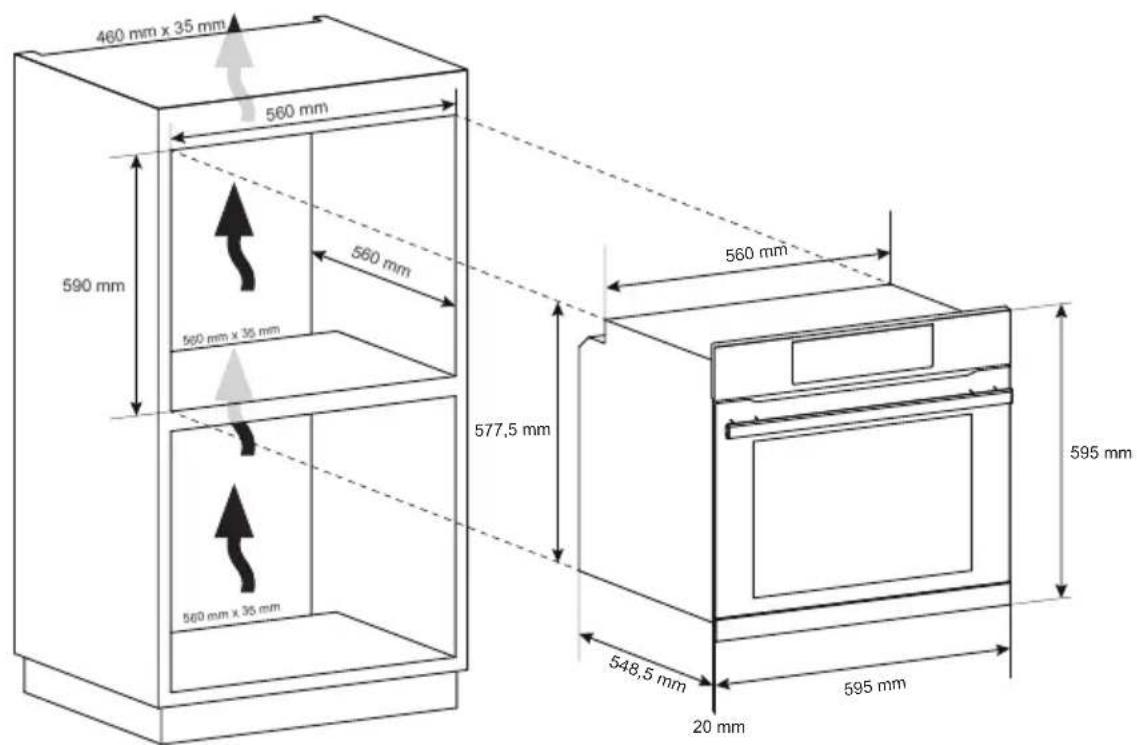 460 mm x 35 mm
560 mm
590 mm
560 mm
560 mm x 35 mm
560 mm x 35 mm
560 mm
577,5 mm
595 mm
548,5 mm
595 mm
20 mm