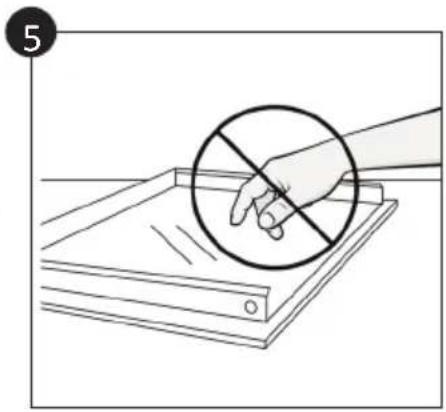 5