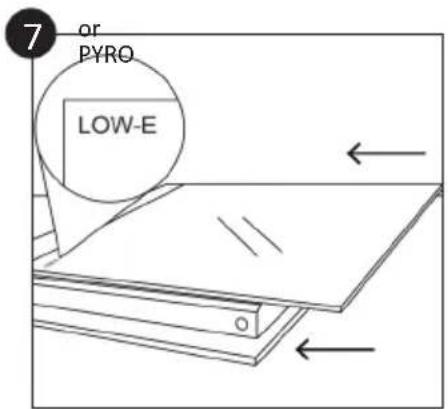 7
or
PYRO
LOW-E