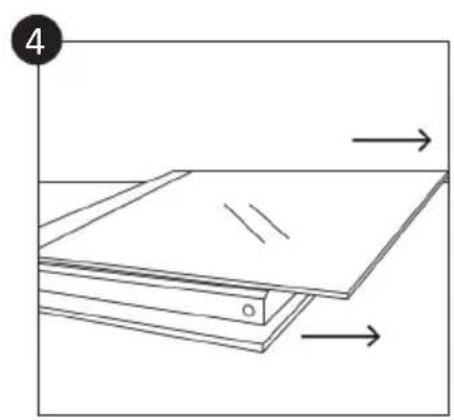 4