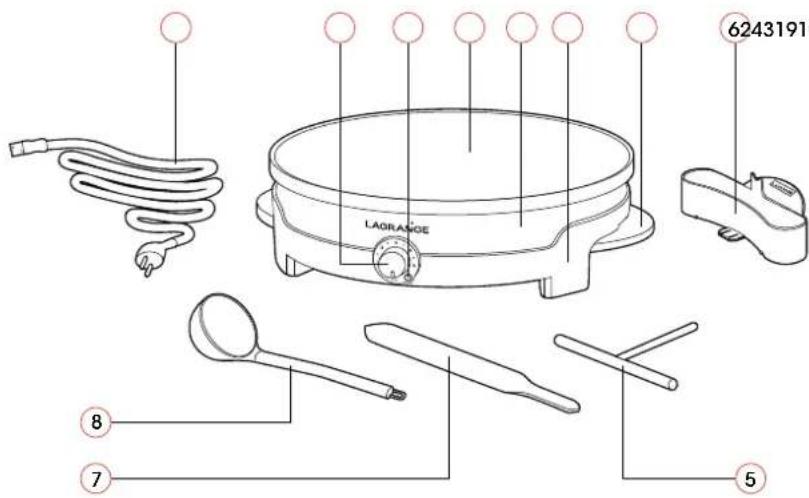 6243191

LAGRANGE

8

7

5