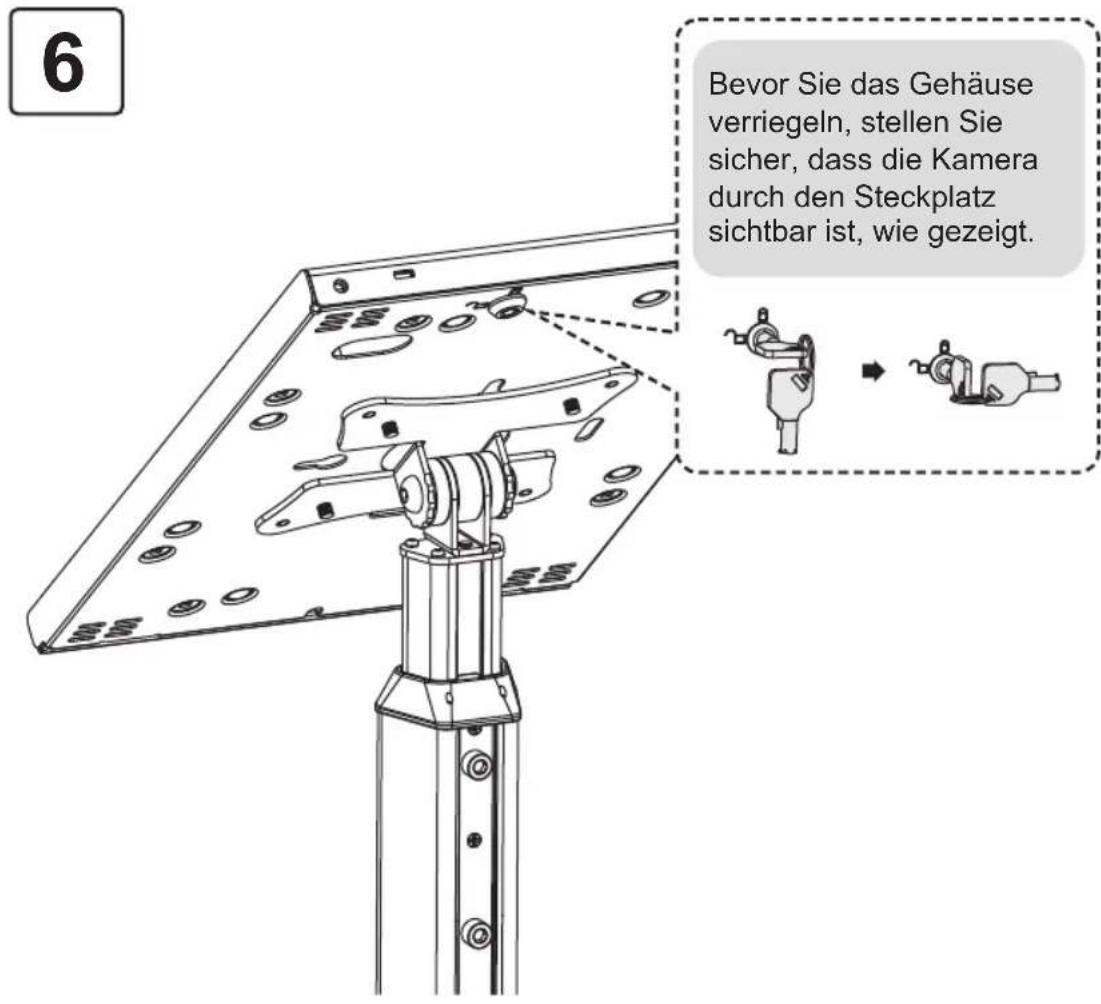 6

Bevor Sie das Gehäuse verriegeln, stellen Sie sicher, dass die Kamera durch den Steckplatz sichtbar ist, wie gezeigt.