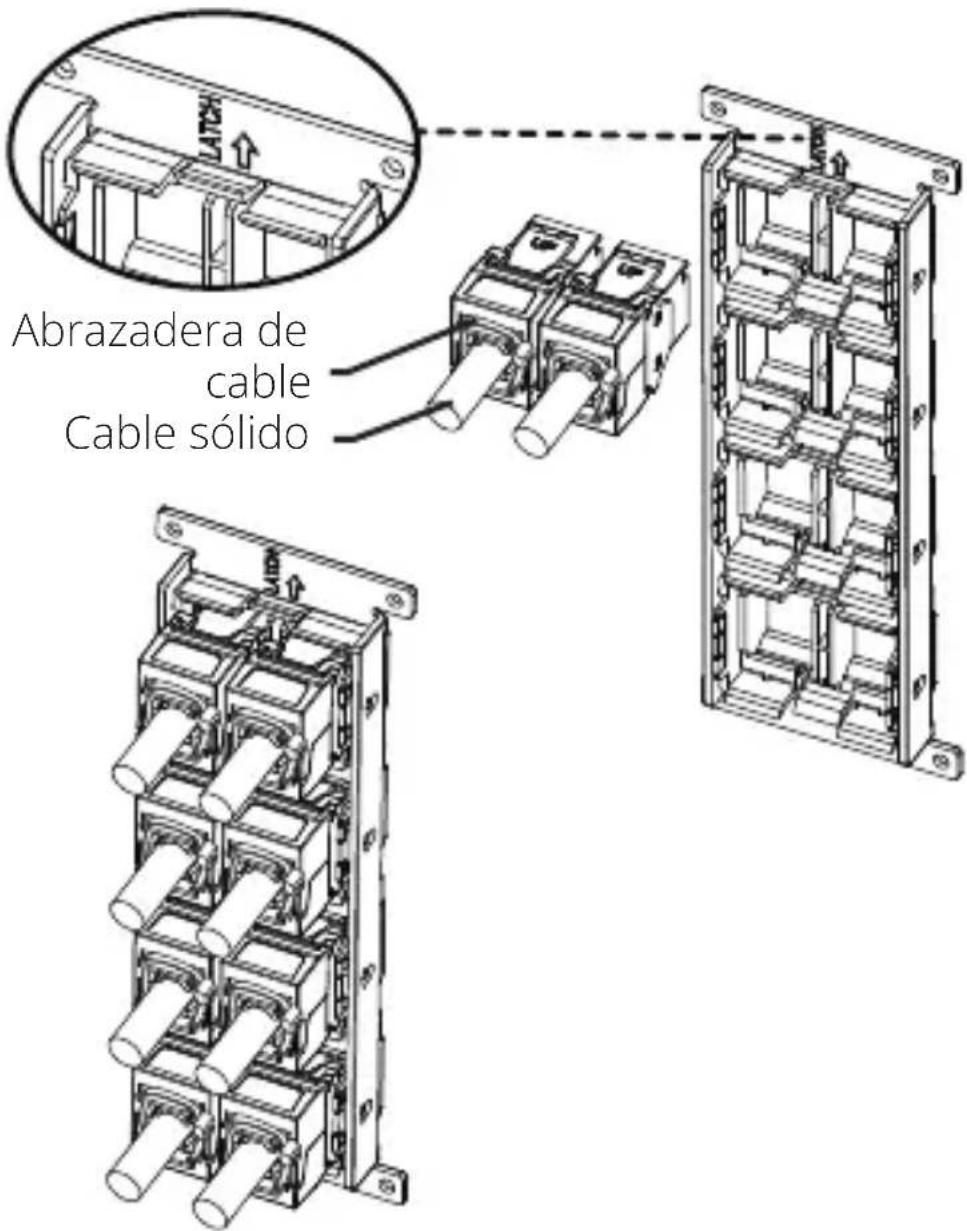 LATCH

LATCH

Abrazadera de cable

Cable sólido

LATCH