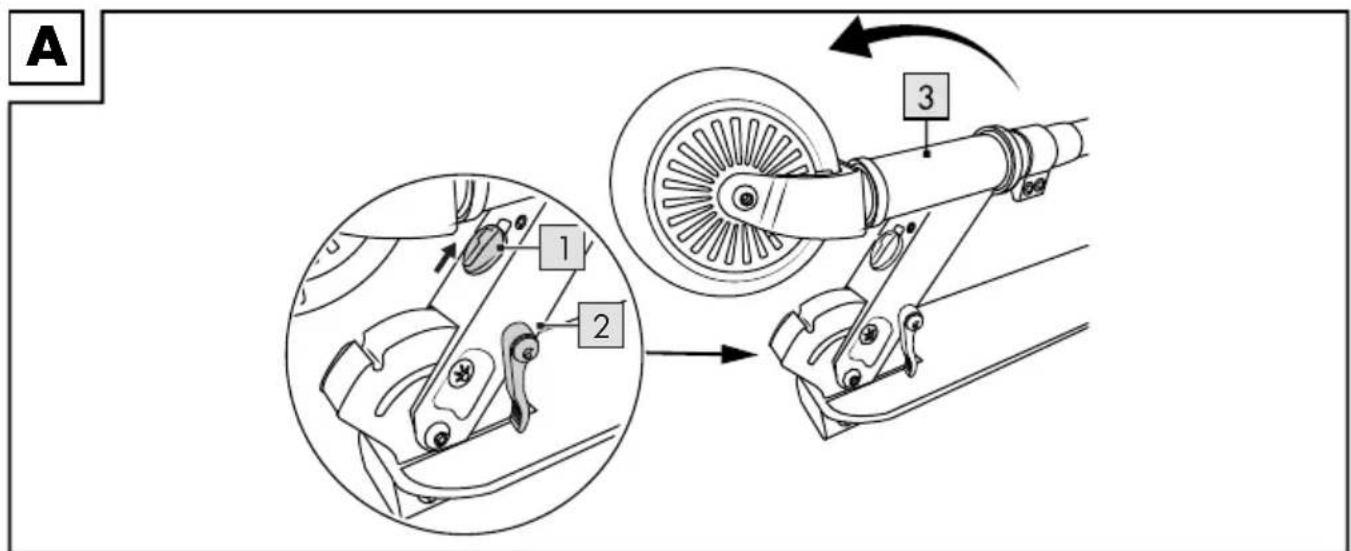 A

3

1

2