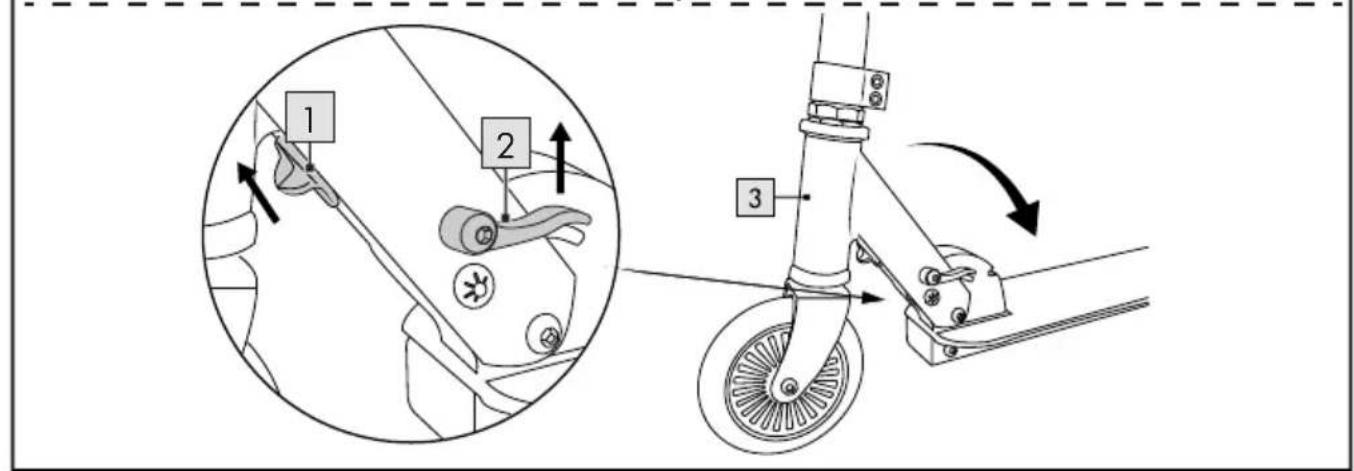 1
2
3