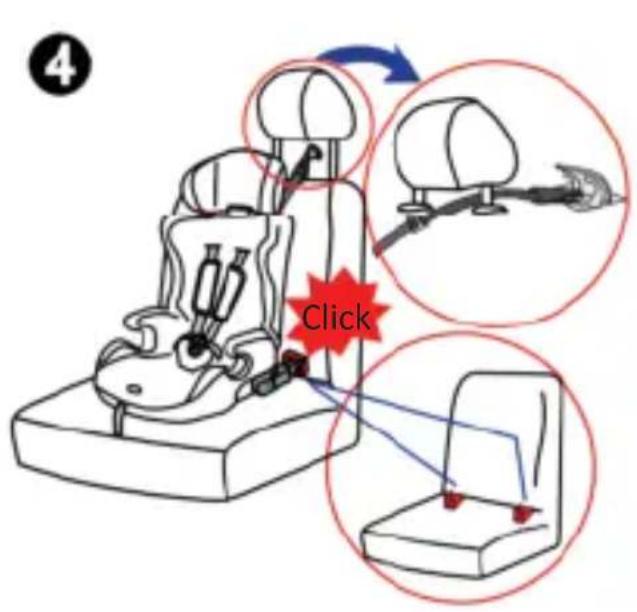 4

Click