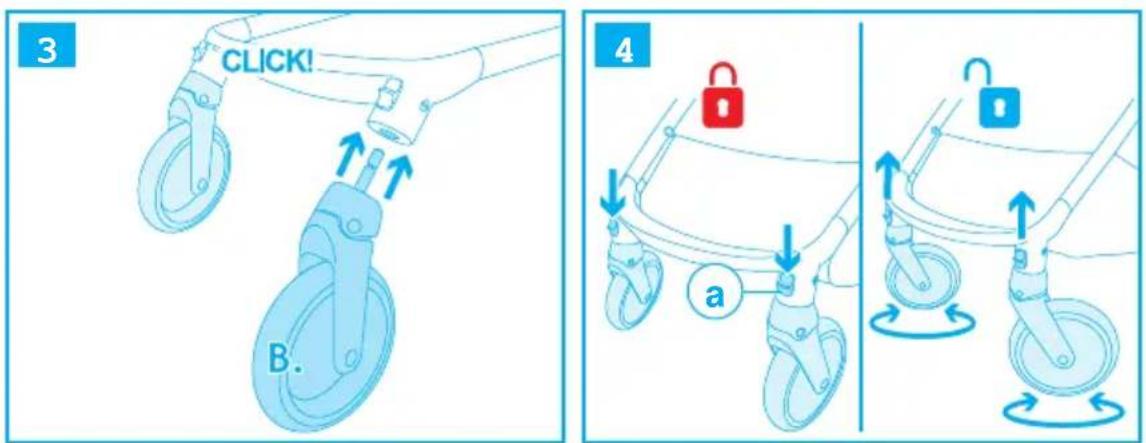 3
CLICK!
B.
4
a