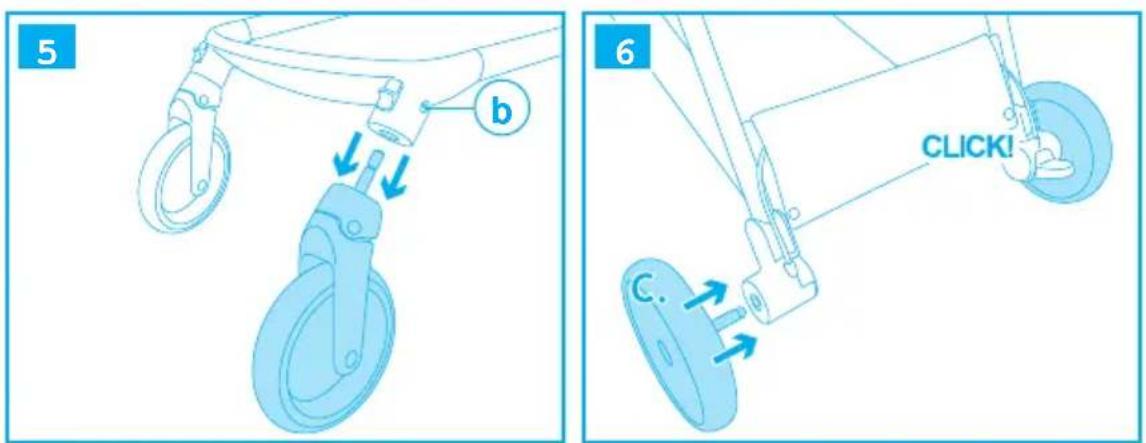 5

b

6

CLICK!

C.