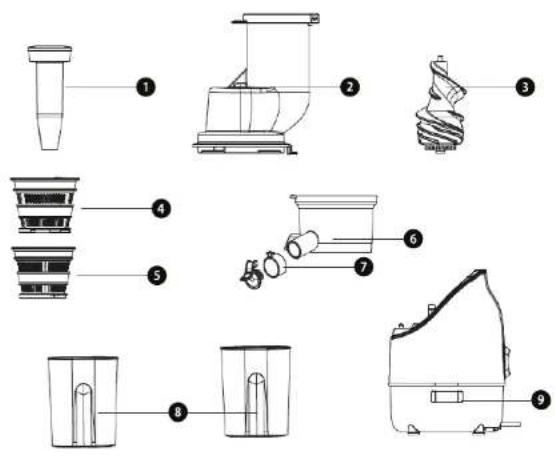 1
2
3
4
5
6
7
8
9