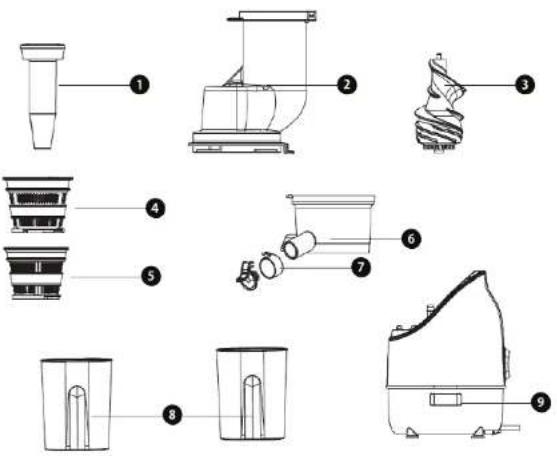 1
2
3
4
5
6
7
8
9