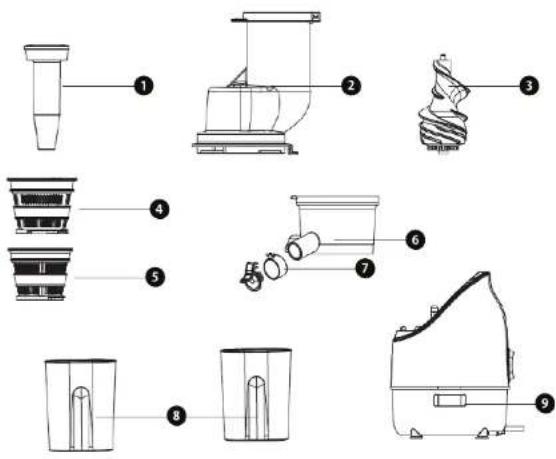 1
2
3
4
5
6
7
8
9