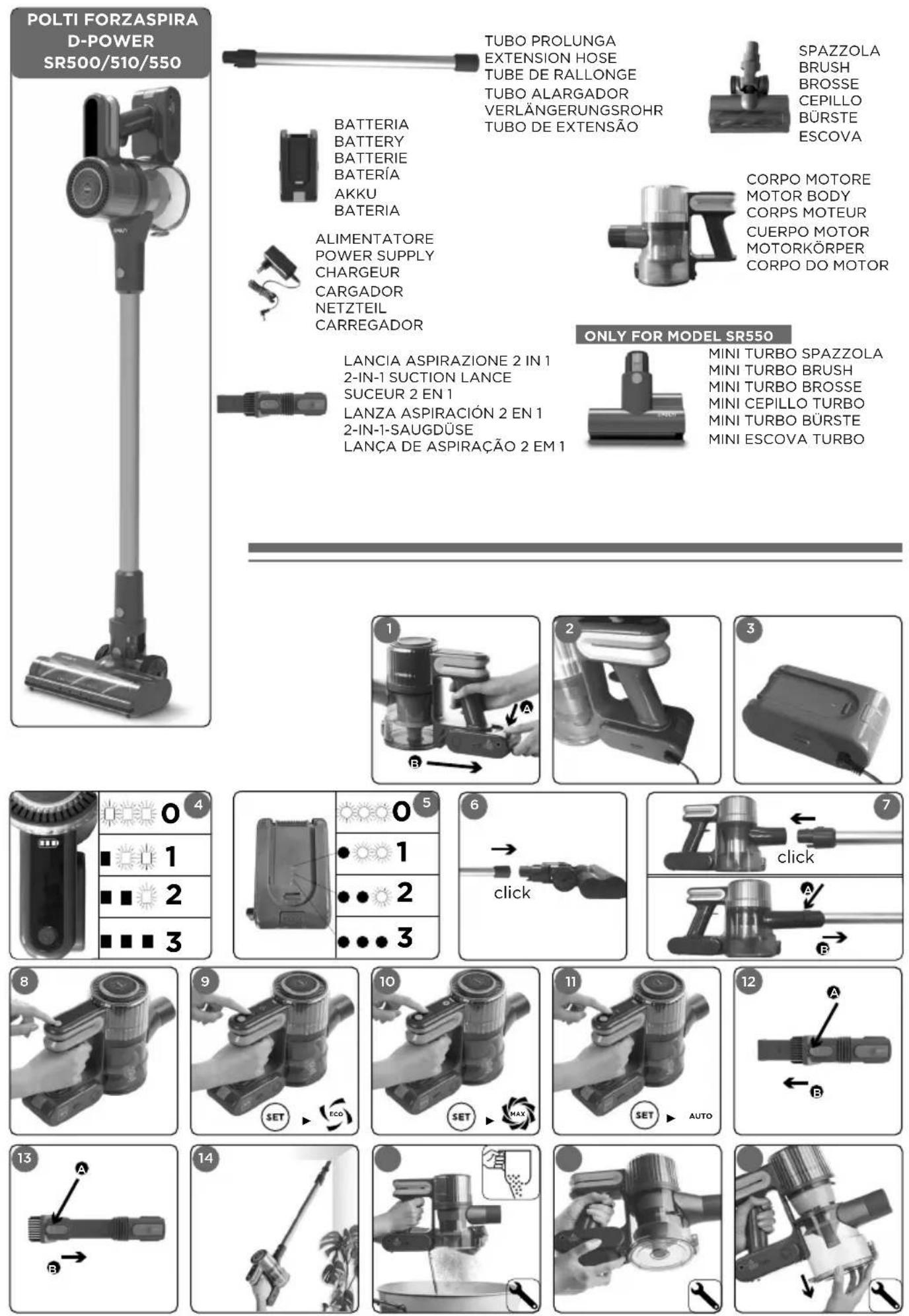 POLTI FORZASPIRA D-POWER SR500/510/550

TUBO PROLUNGA
EXTENSION HOSE
TUBE DE RALLONGE
TUBO ALARGADOR
VERLÄNGERUNGSROHR
TUBO DE EXTENSÃO

SPAZZOLA
BRUSH
BROSSE
CEPILLO
BÜRSTE
ESCOVA

BATTERIA
BATTERY
BATTERIE
BATERÍA
AKKU
BATERIA

CORPO MOTORE
MOTOR BODY
CORPS MOTEUR
CUERPO MOTOR
MOTORKÖRPER
CORPO DO MOTOR

ALIMENTATORE
POWER SUPPLY
CHARGEUR
CARGADOR
NETZTEIL
CARREGADOR

ONLY FOR MODEL SR550

LANCIA ASPIRAZIONE 2 IN 1
2-IN-1 SUCTION LANCE
SUCEUR 2 EN 1
LANZA ASPIRACIÓN 2 EN 1
2-IN-1-SAUGDÜSE
LANÇA DE ASPIRAÇÃO 2 EM 1

MINI TURBO SPAZZOLA
MINI TURBO BRUSH
MINI TURBO BROSSE
MINI CEPILLO TURBO
MINI TURBO BÜRSTE
MINI ESCOVA TURBO

1 A B
2
3

4
0
1
2
3

5
0
1
2
3

6 click

7 click A B

8
9 SET ECO
10 SET MAX
11 SET AUTO
12 A B
13 A B
14