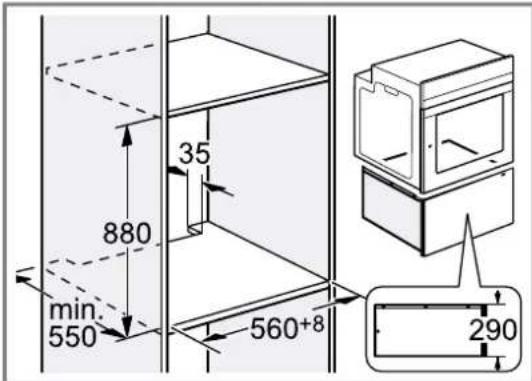 35

880

min.
550

$560^{+8}$

290