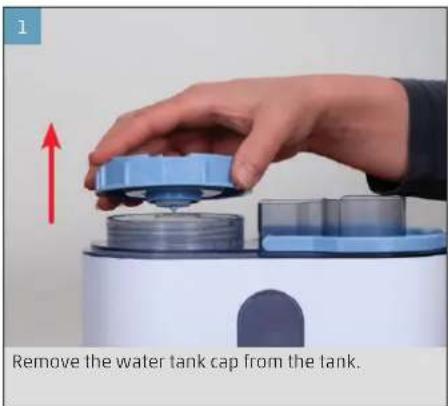 1

Remove the water tank cap from the tank.