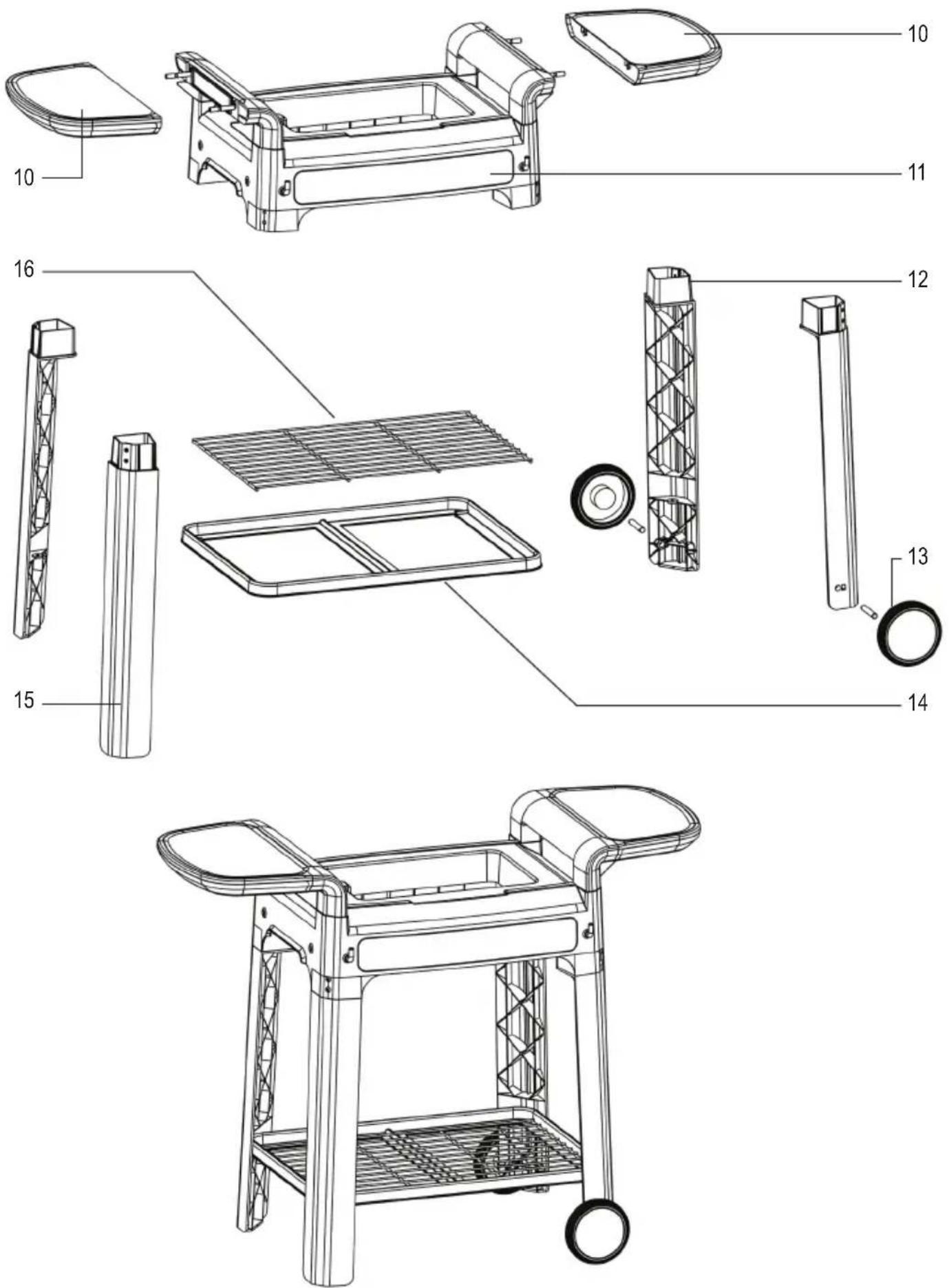 10

10

11

16

12

13

15

14