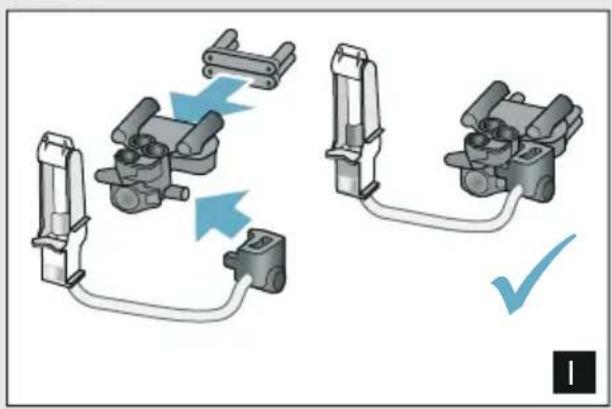 I