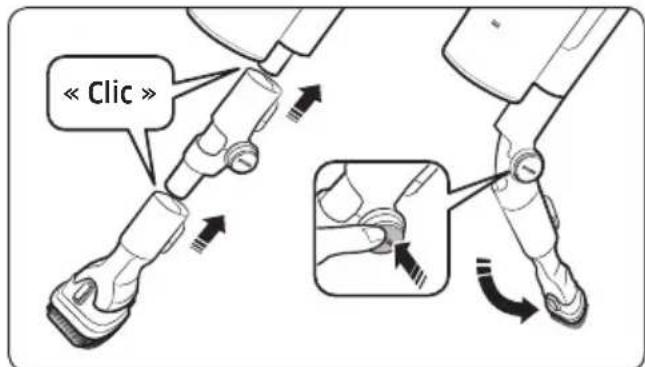 « Clic »