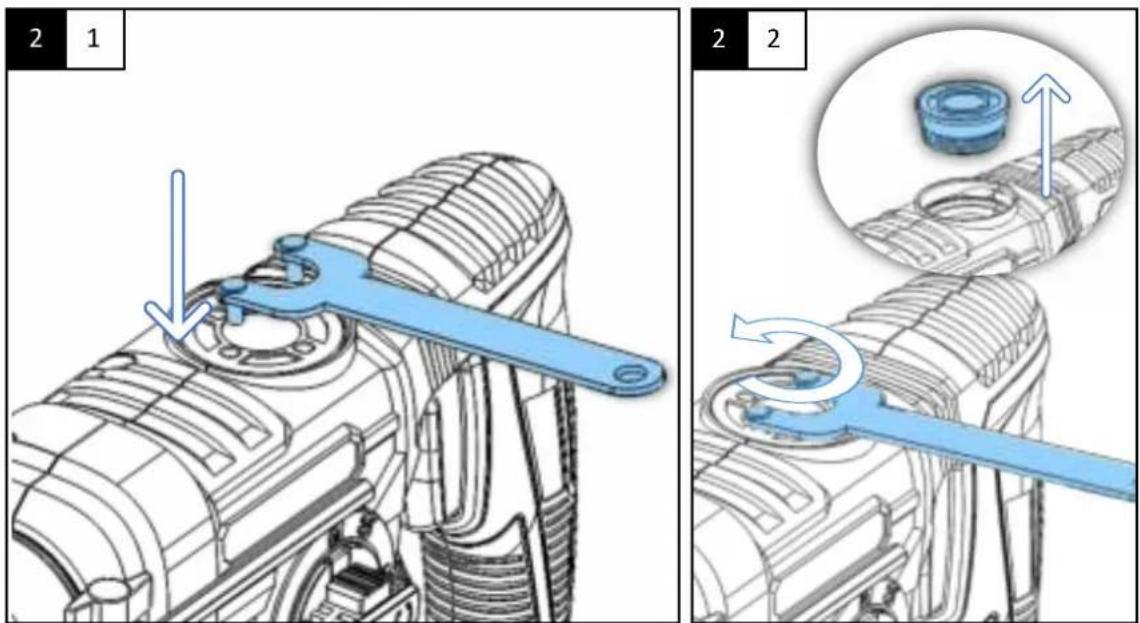 2 1

2 2