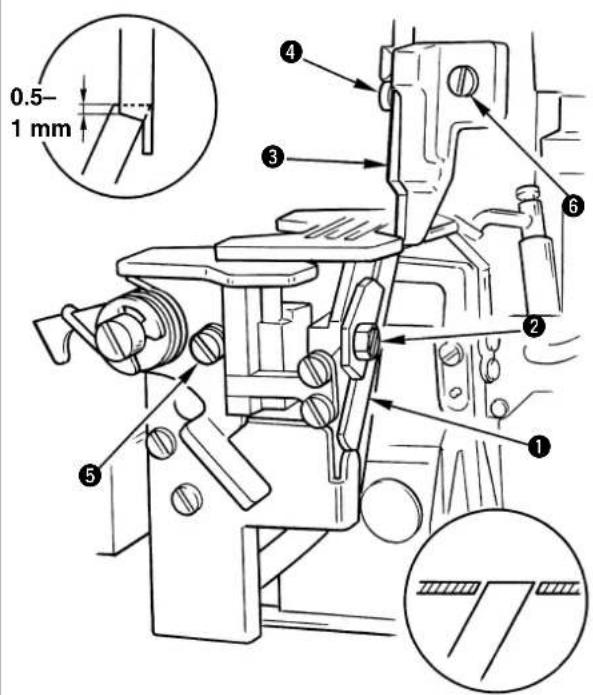 0.5–
1 mm

❹
❸
❻
❷
❶
❺