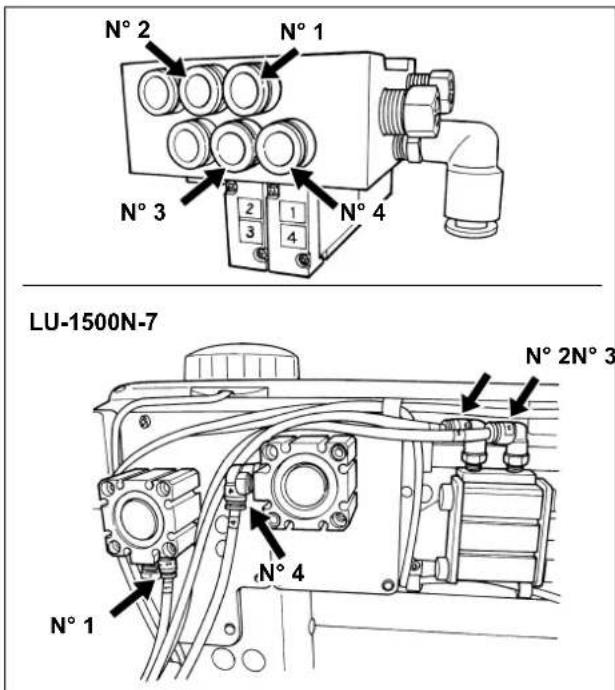 N° 2
N° 1
N° 3
N° 4
2
3
1
4

LU-1500N-7
N° 2N° 3
N° 4
N° 1