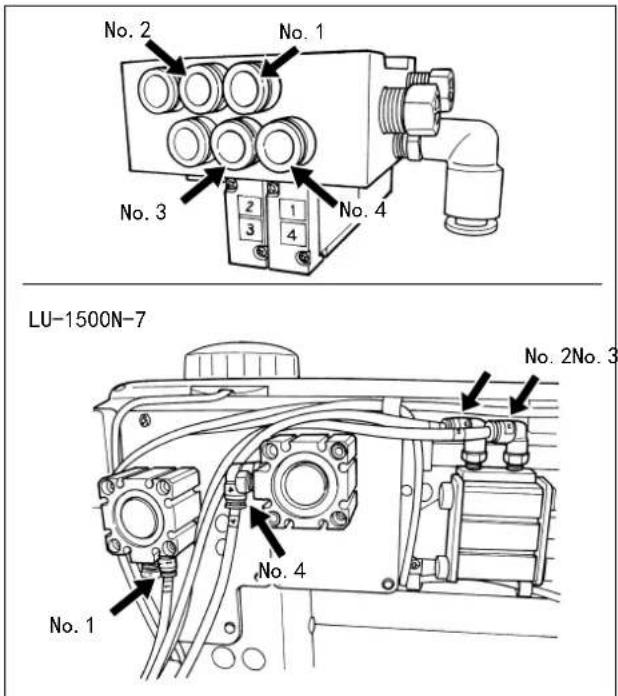 No. 2
No. 1
No. 3
No. 4
2
3
1
4

LU-1500N-7

No. 2No. 3
No. 4
No. 1