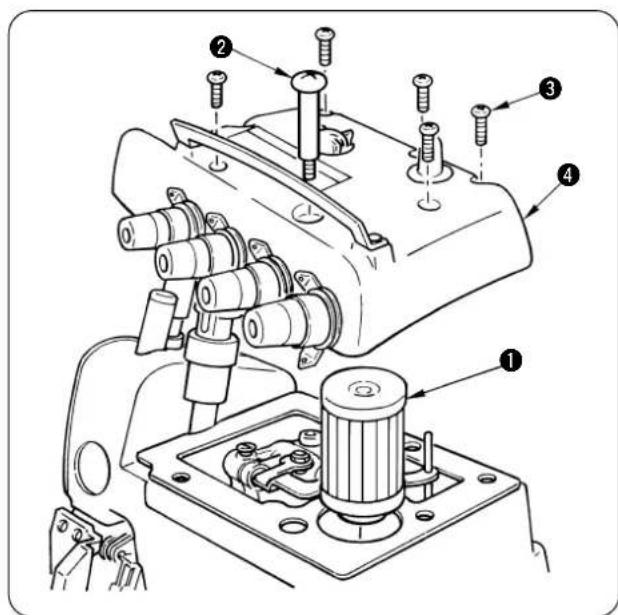 ❷
❸
❹
❶