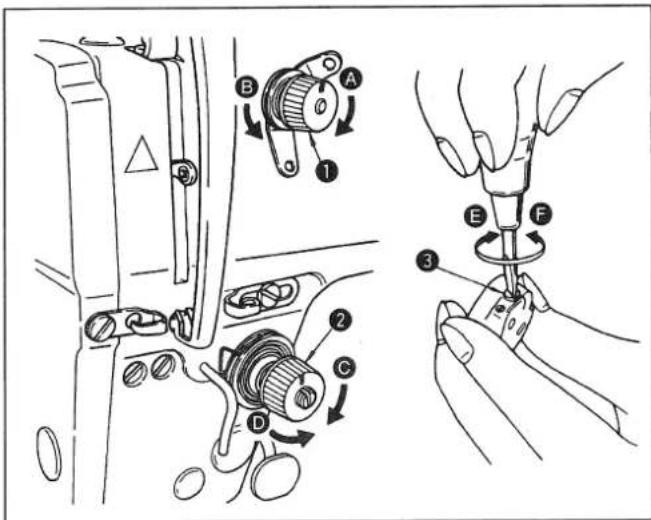 B
A
1
E
F
3
2
C
D