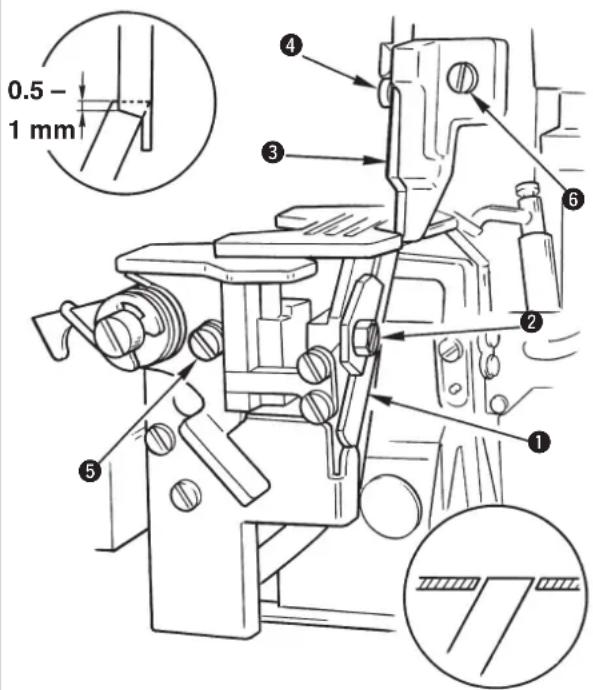 0.5 –
1 mm
❹
❸
❻
❷
❶
❺