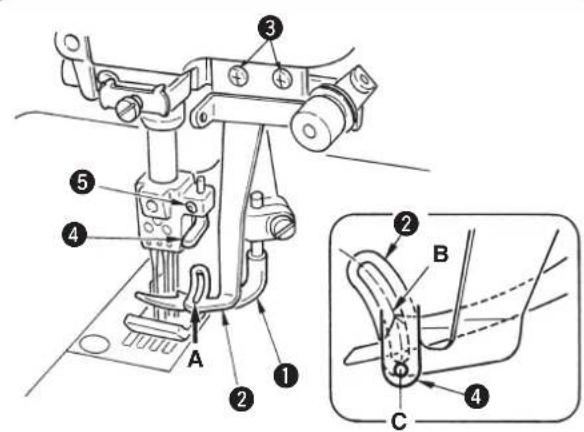 3
5
4
A
2
1
2
B
4
C