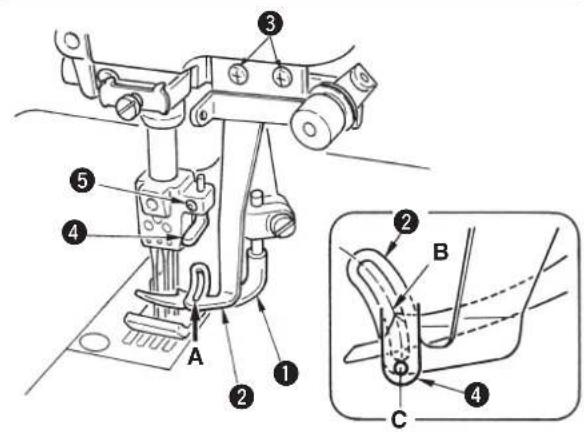 3
5
4
A
2
1
2
B
4
C