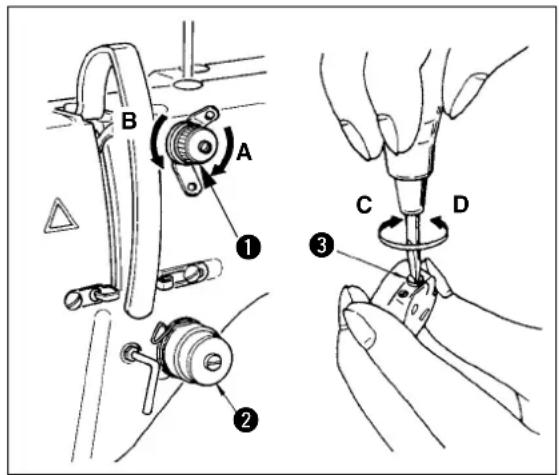 B
A
❶
❷
C
D
❸